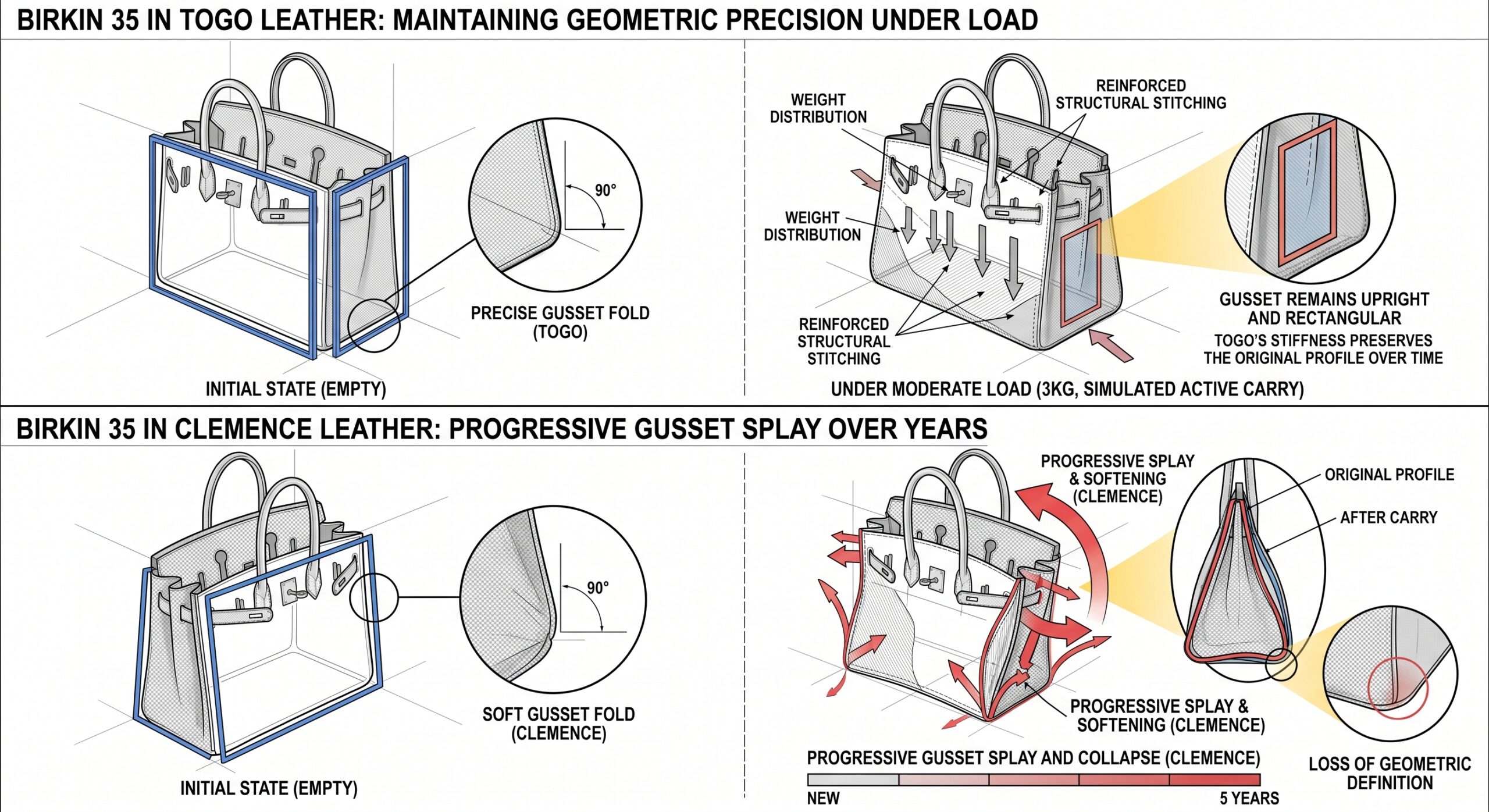 BIRKIN 35 IN TOGO LEATHER: MAINTAINING GEOMETRIC PRECISION UNDER LOAD

90°

PRECISE GUSSET FOLD (TOGO)

INITIAL STATE (EMPTY)

WEIGHT DISTRIBUTION

REINFORCED STRUCTURAL STITCHING

WEIGHT DISTRIBUTION

REINFORCED STRUCTURAL STITCHING

GUSSET REMAINS UPRIGHT AND RECTANGULAR
TOGO'S STIFFNESS PRESERVES THE ORIGINAL PROFILE OVER TIME

UNDER MODERATE LOAD (3KG, SIMULATED ACTIVE CARRY)

BIRKIN 35 IN CLEMENCE LEATHER: PROGRESSIVE GUSSET SPLAY OVER YEARS

90°

SOFT GUSSET FOLD (CLEMENCE)

INITIAL STATE (EMPTY)

PROGRESSIVE SPLAY & SOFTENING (CLEMENCE)

ORIGINAL PROFILE

AFTER CARRY

PROGRESSIVE SPLAY & SOFTENING (CLEMENCE)

PROGRESSIVE GUSSET SPLAY AND COLLAPSE (CLEMENCE)

NEW

5 YEARS

LOSS OF GEOMETRIC DEFINITION